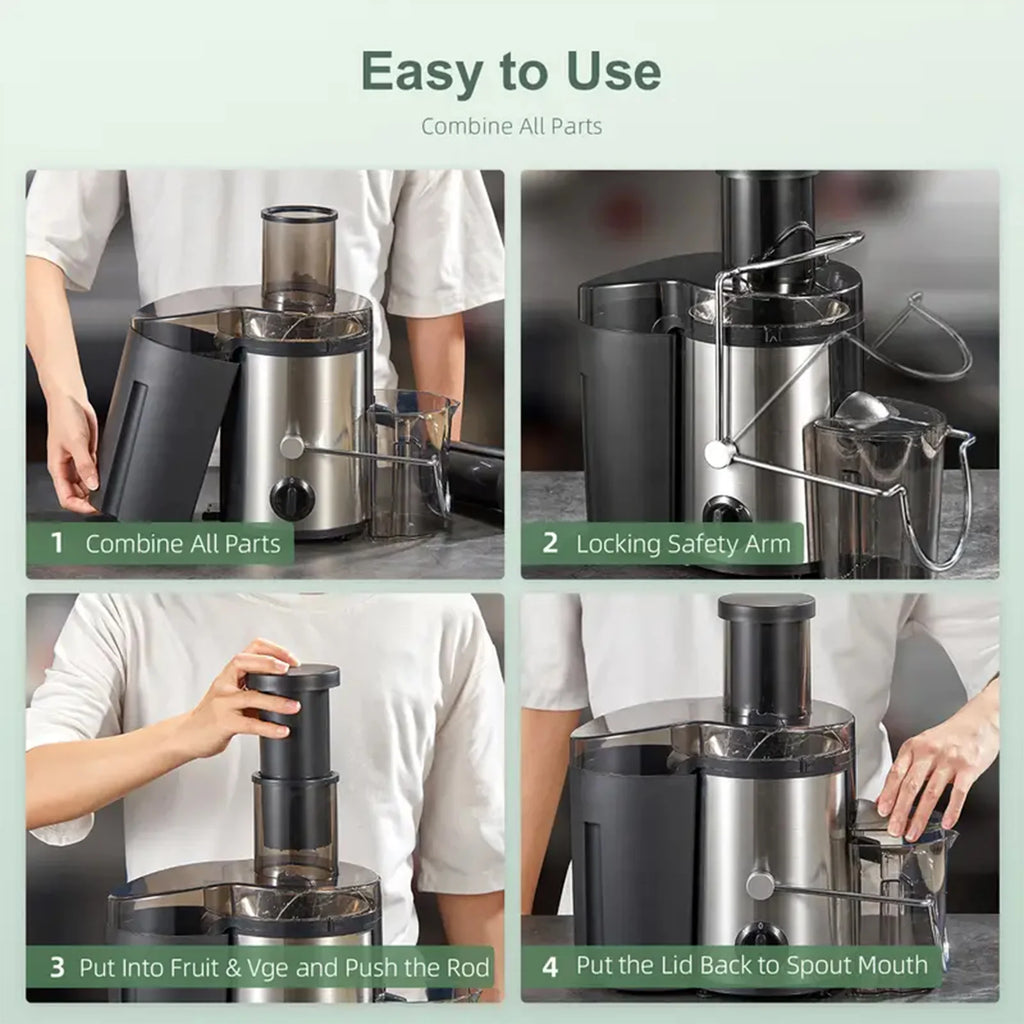 Easy to Use

Combine All Parts

1 Combine All Parts

2 Locking Safety Arm

3 Put Into Fruit & Vge and Push the Rod

4 Put the Lid Back to Spout Mouth