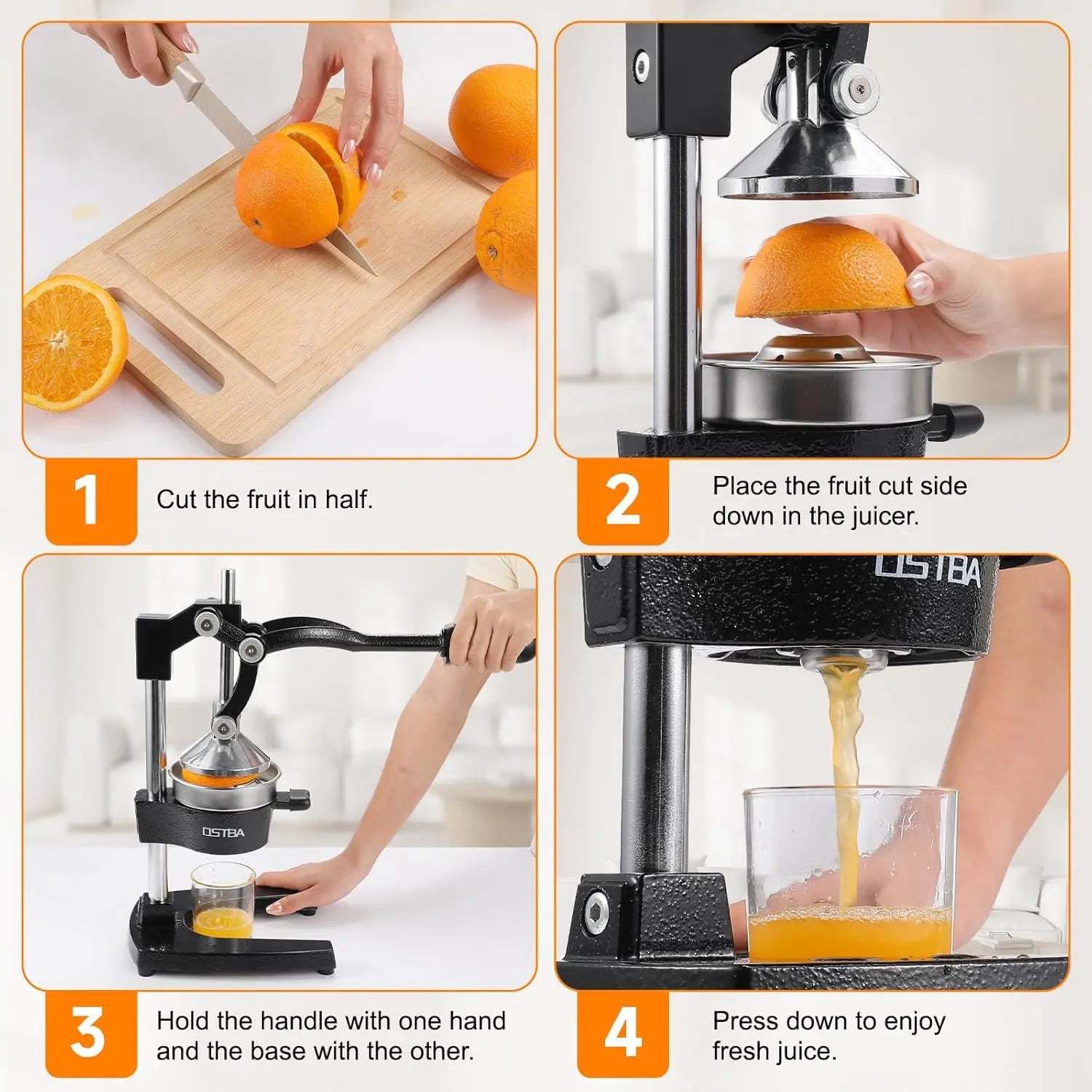 1 Cut the fruit in half.

2 Place the fruit cut side down in the juicer.

OSTBA

OSTBA

3 Hold the handle with one hand and the base with the other.

4 Press down to enjoy fresh juice.