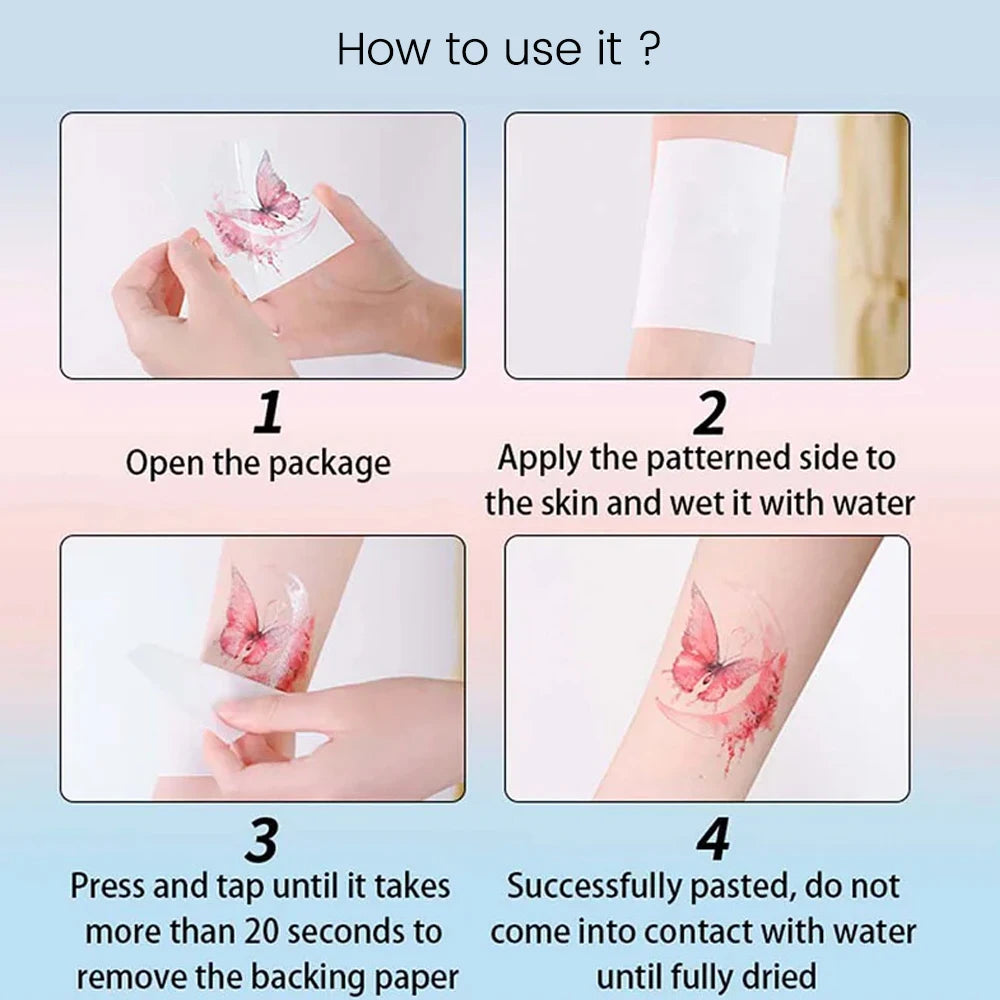 How to use it ?

1
Open the package

2
Apply the patterned side to the skin and wet it with water

3
Press and tap until it takes more than 20 seconds to remove the backing paper

4
Successfully pasted, do not come into contact with water until fully dried